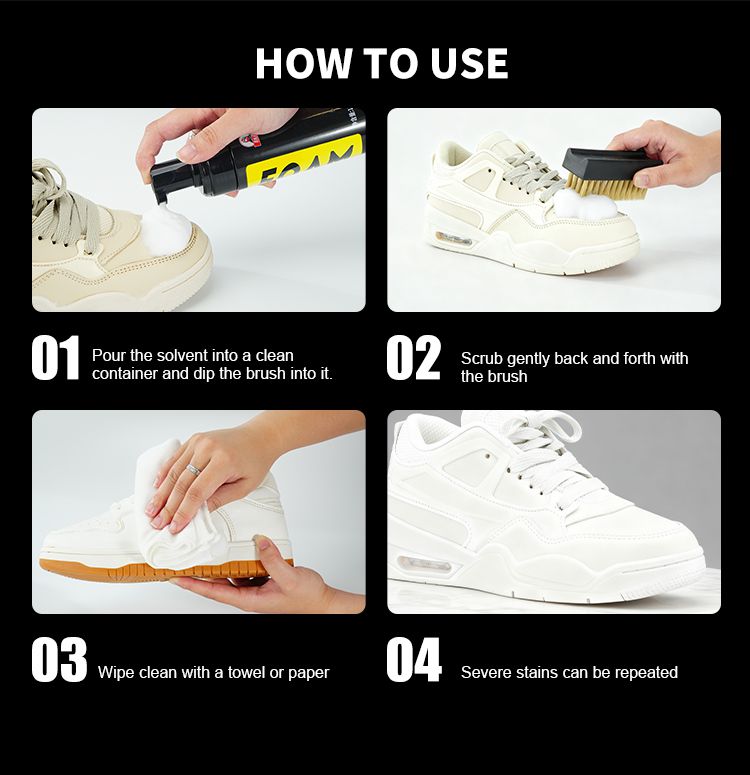 HOW TO USE

FOAM

01 Pour the solvent into a clean container and dip the brush into it.

02 Scrub gently back and forth with the brush

03 Wipe clean with a towel or paper

04 Severe stains can be repeated