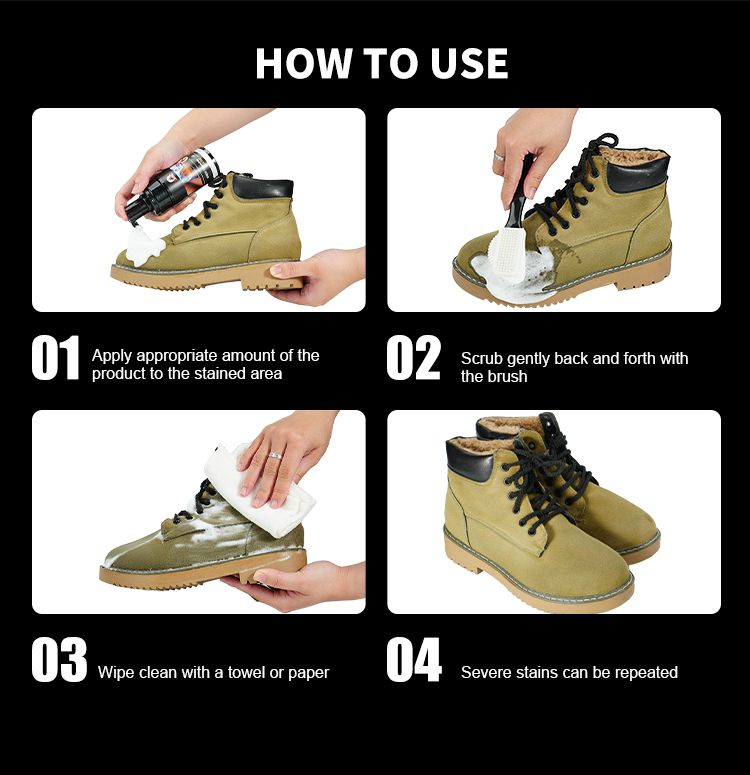 HOW TO USE

01 Apply appropriate amount of the product to the stained area

02 Scrub gently back and forth with the brush

03 Wipe clean with a towel or paper

04 Severe stains can be repeated