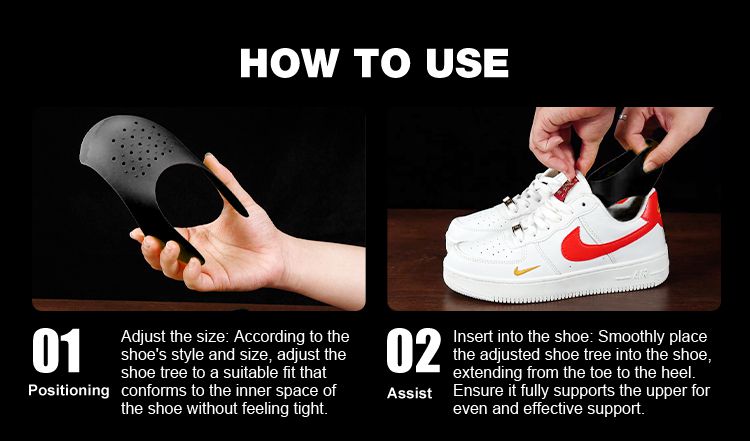 HOW TO USE

AIR

01
Positioning

Adjust the size: According to the shoe's style and size, adjust the shoe tree to a suitable fit that conforms to the inner space of the shoe without feeling tight.

02
Assist

Insert into the shoe: Smoothly place the adjusted shoe tree into the shoe, extending from the toe to the heel. Ensure it fully supports the upper for even and effective support.