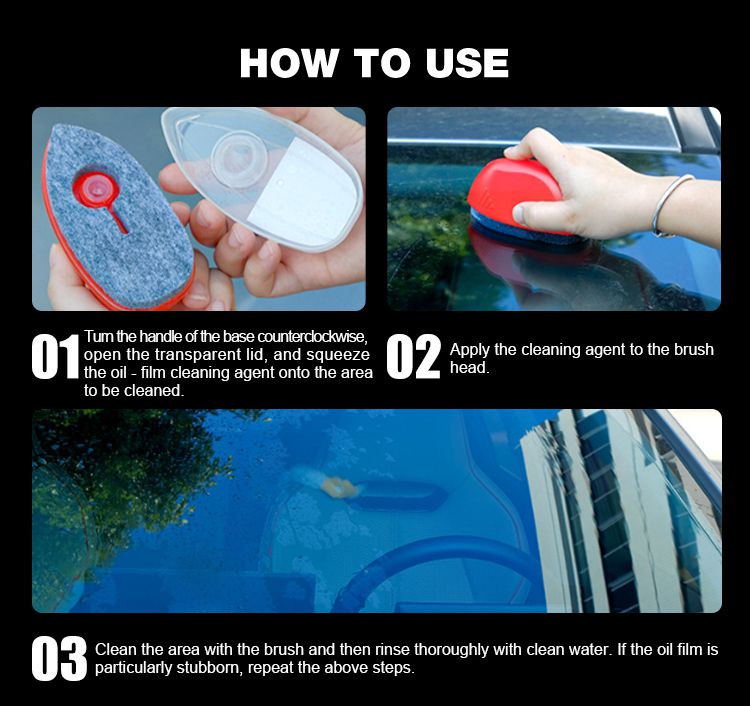 HOW TO USE

01 Turn the handle of the base counterclockwise, open the transparent lid, and squeeze the oil - film cleaning agent onto the area to be cleaned.

02 Apply the cleaning agent to the brush head.

03 Clean the area with the brush and then rinse thoroughly with clean water. If the oil film is particularly stubborn, repeat the above steps.