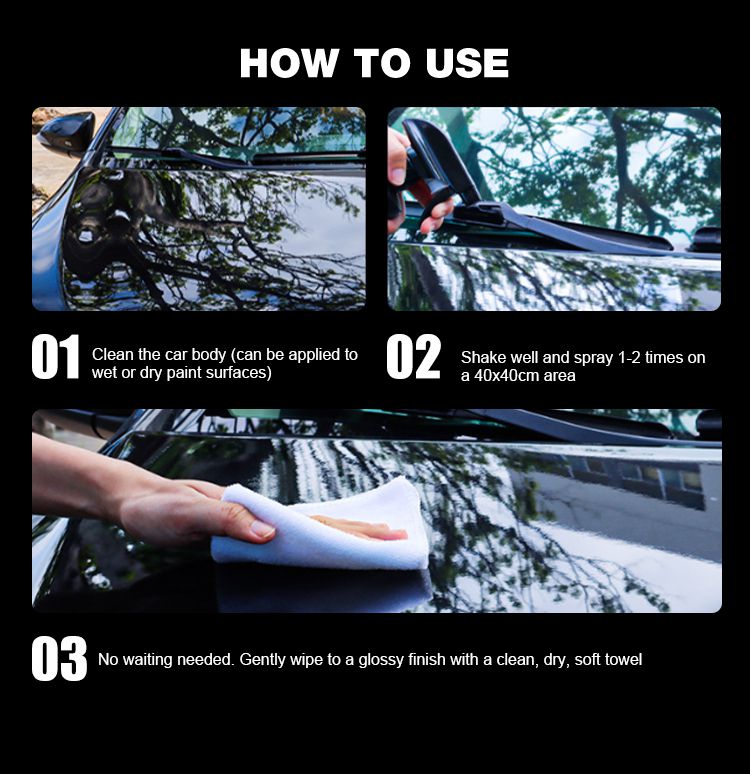 HOW TO USE

01 Clean the car body (can be applied to wet or dry paint surfaces)

02 Shake well and spray 1-2 times on a 40x40cm area

03 No waiting needed. Gently wipe to a glossy finish with a clean, dry, soft towel