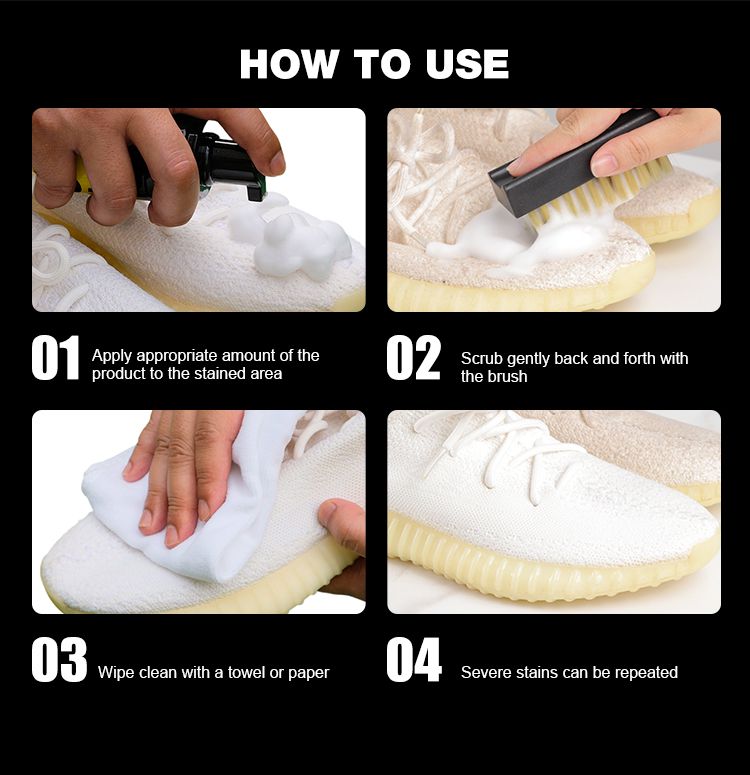 HOW TO USE

01 Apply appropriate amount of the product to the stained area

02 Scrub gently back and forth with the brush

03 Wipe clean with a towel or paper

04 Severe stains can be repeated