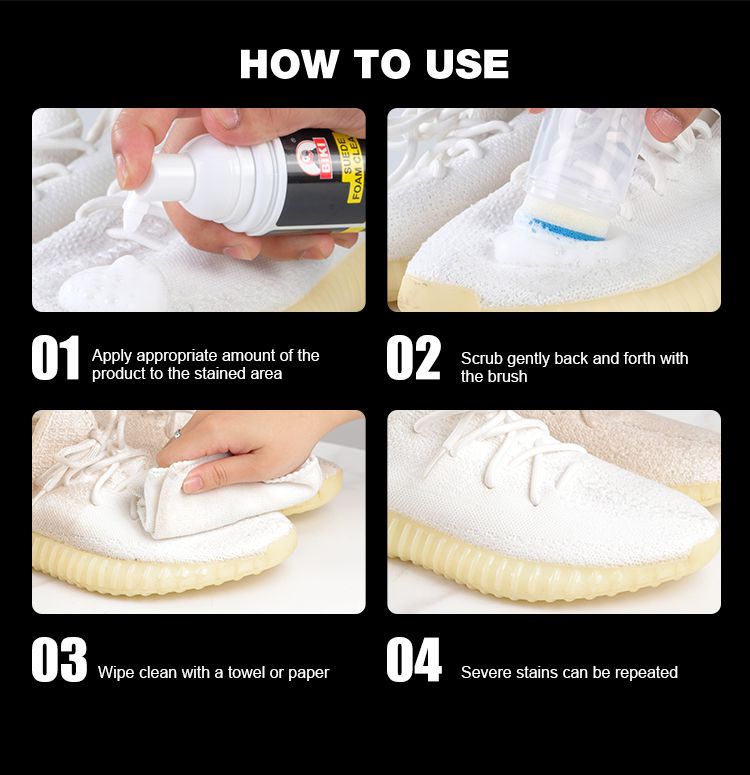 HOW TO USE

BIKI
SUEDE
FOAM CLEA

01 Apply appropriate amount of the product to the stained area

02 Scrub gently back and forth with the brush

03 Wipe clean with a towel or paper

04 Severe stains can be repeated