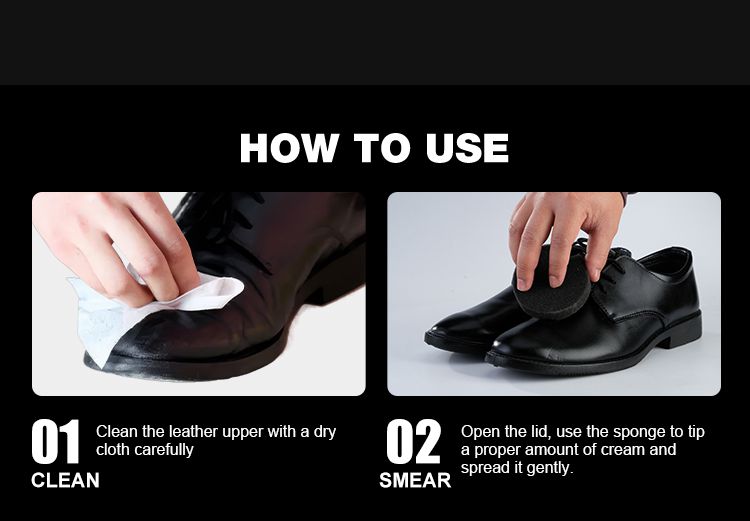 HOW TO USE

01
CLEAN
Clean the leather upper with a dry cloth carefully

02
SMEAR
Open the lid, use the sponge to tip a proper amount of cream and spread it gently.