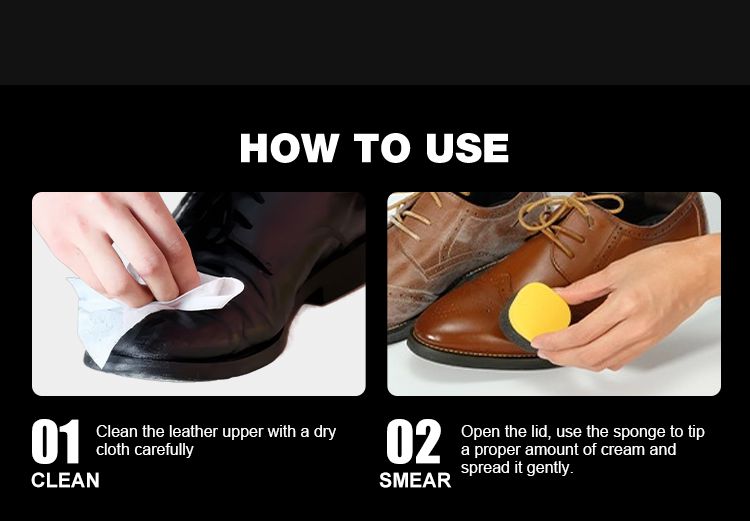 HOW TO USE

01
CLEAN
Clean the leather upper with a dry cloth carefully

02
SMEAR
Open the lid, use the sponge to tip a proper amount of cream and spread it gently.