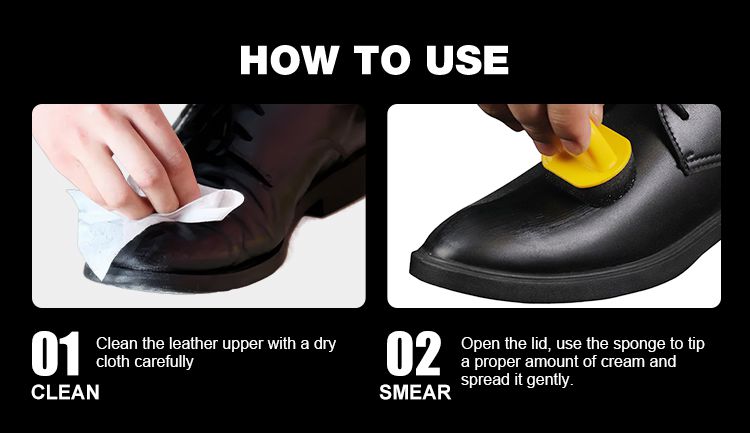 HOW TO USE

01
CLEAN
Clean the leather upper with a dry cloth carefully

02
SMEAR
Open the lid, use the sponge to tip a proper amount of cream and spread it gently.